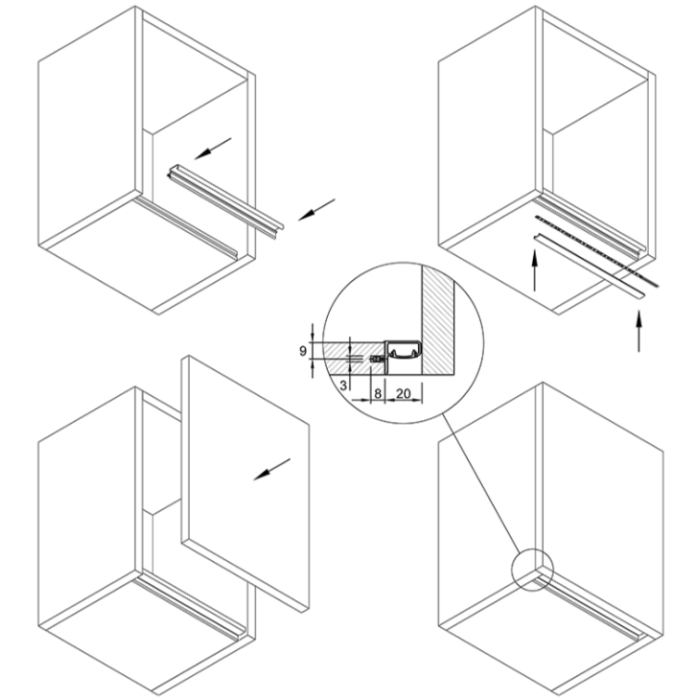 9
3
8
20