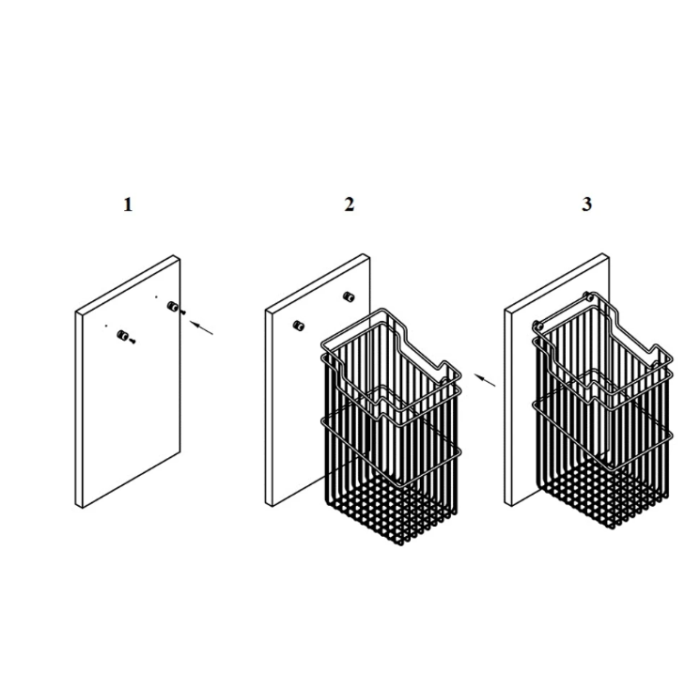 1

2

3